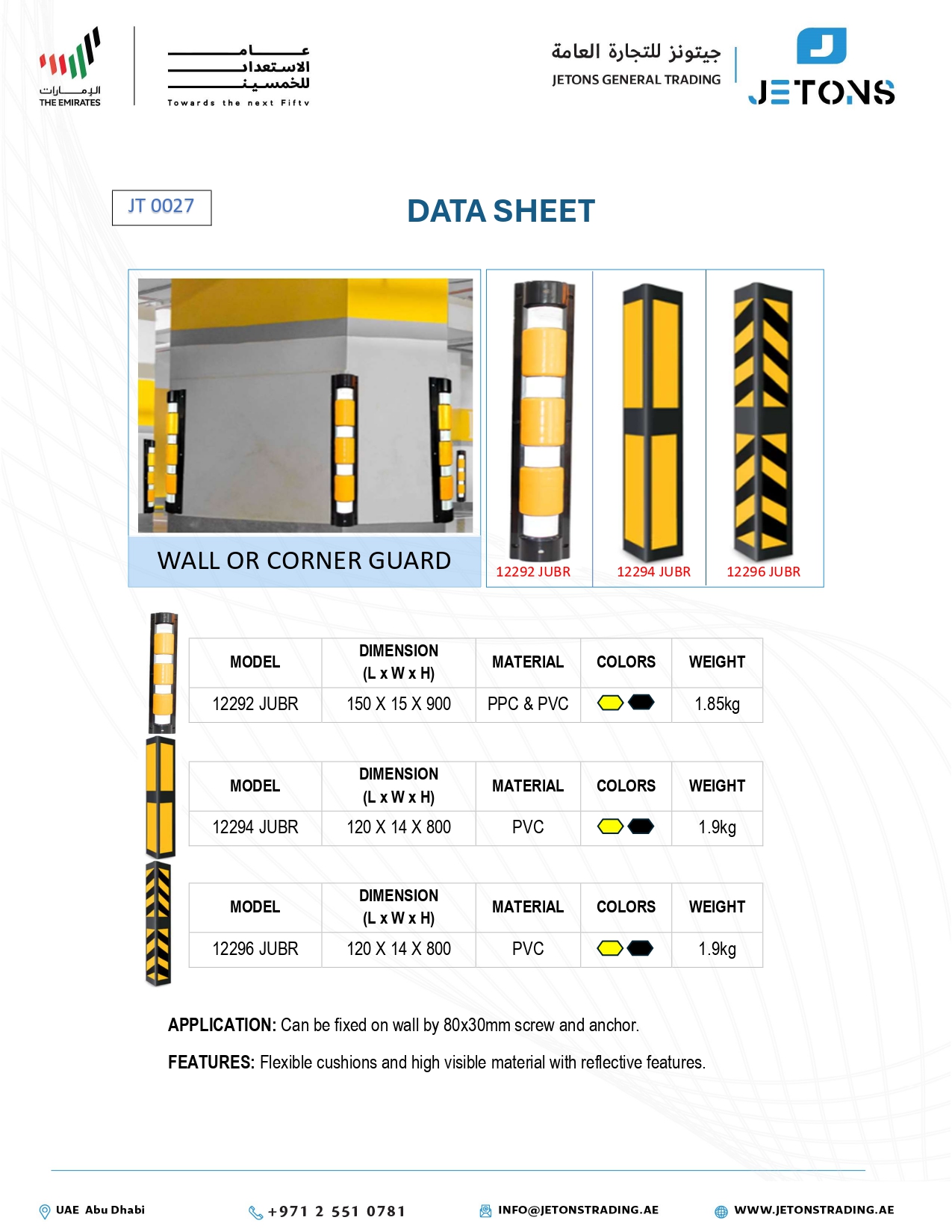 الإمارات
THE EMIRATES

عام
الاستعداد
للخمسين
Towards the next Fifty

جيتونز للتجارة العامة
JETONS GENERAL TRADING

JETONS

JT 0027

DATA SHEET

WALL OR CORNER GUARD

12292 JUBR

12294 JUBR

12296 JUBR

| MODEL | DIMENSION (L x W x H) | MATERIAL | COLORS | WEIGHT |
|---|---|---|---|---|
| 12292 JUBR | 150 X 15 X 900 | PPC & PVC | | 1.85kg |

| MODEL | DIMENSION (L x W x H) | MATERIAL | COLORS | WEIGHT |
|---|---|---|---|---|
| 12294 JUBR | 120 X 14 X 800 | PVC | | 1.9kg |

| MODEL | DIMENSION (L x W x H) | MATERIAL | COLORS | WEIGHT |
|---|---|---|---|---|
| 12296 JUBR | 120 X 14 X 800 | PVC | | 1.9kg |

APPLICATION: Can be fixed on wall by 80x30mm screw and anchor.

FEATURES: Flexible cushions and high visible material with reflective features.

UAE Abu Dhabi
+971 2 551 0781
INFO@JETONSTRADING.AE
WWW.JETONSTRADING.AE