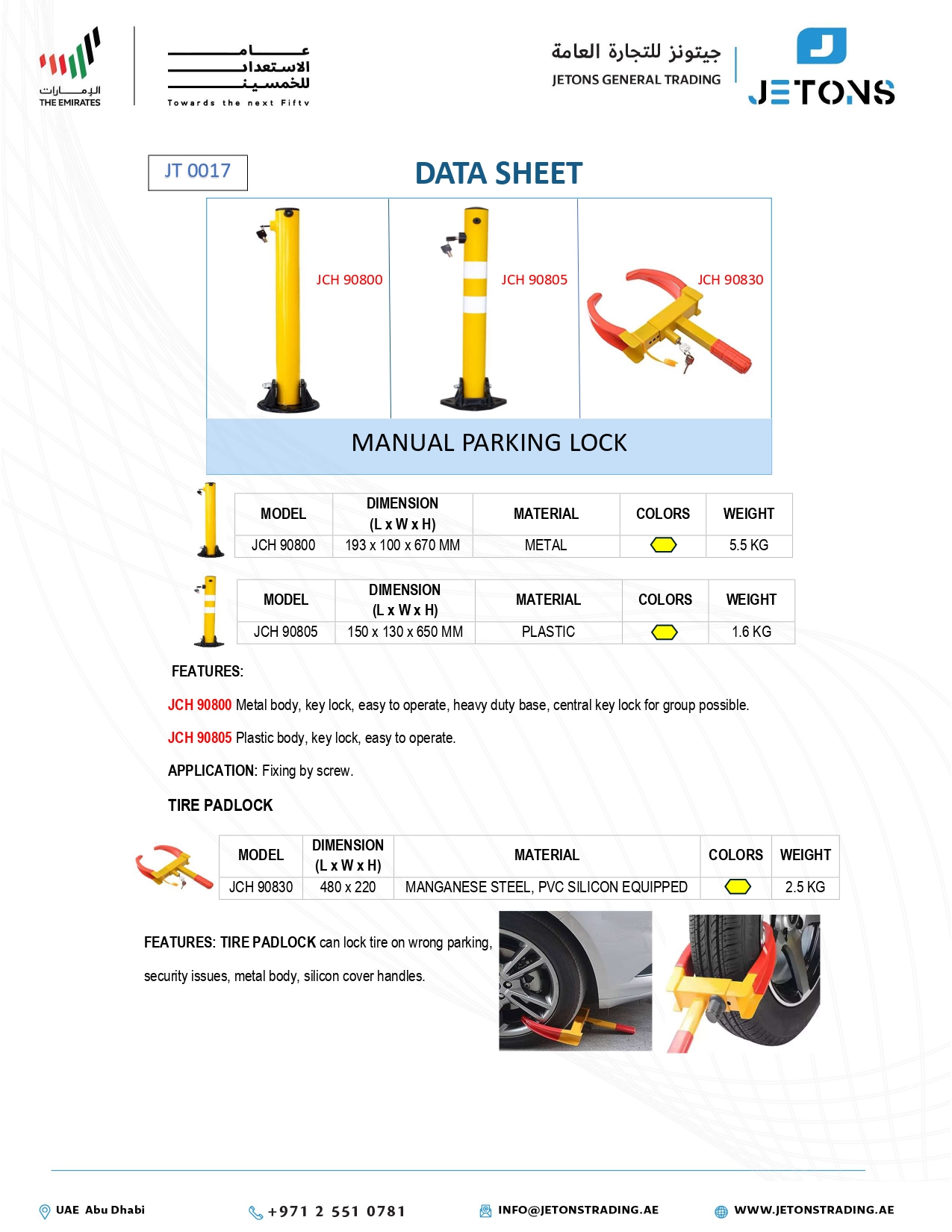 الإمارات
THE EMIRATES

عام الاستعداد للخمسين
Towards the next Fifty

جيتونز للتجارة العامة
JETONS GENERAL TRADING

JETONS

JT 0017

DATA SHEET

JCH 90800

JCH 90805

JCH 90830

MANUAL PARKING LOCK

| MODEL | DIMENSION (L x W x H) | MATERIAL | COLORS | WEIGHT |
|---|---|---|---|---|
| JCH 90800 | 193 x 100 x 670 MM | METAL | | 5.5 KG |

| MODEL | DIMENSION (L x W x H) | MATERIAL | COLORS | WEIGHT |
|---|---|---|---|---|
| JCH 90805 | 150 x 130 x 650 MM | PLASTIC | | 1.6 KG |

FEATURES:

JCH 90800 Metal body, key lock, easy to operate, heavy duty base, central key lock for group possible.

JCH 90805 Plastic body, key lock, easy to operate.

APPLICATION: Fixing by screw.

TIRE PADLOCK

| MODEL | DIMENSION (L x W x H) | MATERIAL | COLORS | WEIGHT |
|---|---|---|---|---|
| JCH 90830 | 480 x 220 | MANGANESE STEEL, PVC SILICON EQUIPPED | | 2.5 KG |

FEATURES: TIRE PADLOCK can lock tire on wrong parking, security issues, metal body, silicon cover handles.

UAE Abu Dhabi
+971 2 551 0781
INFO@JETONSTRADING.AE
WWW.JETONSTRADING.AE